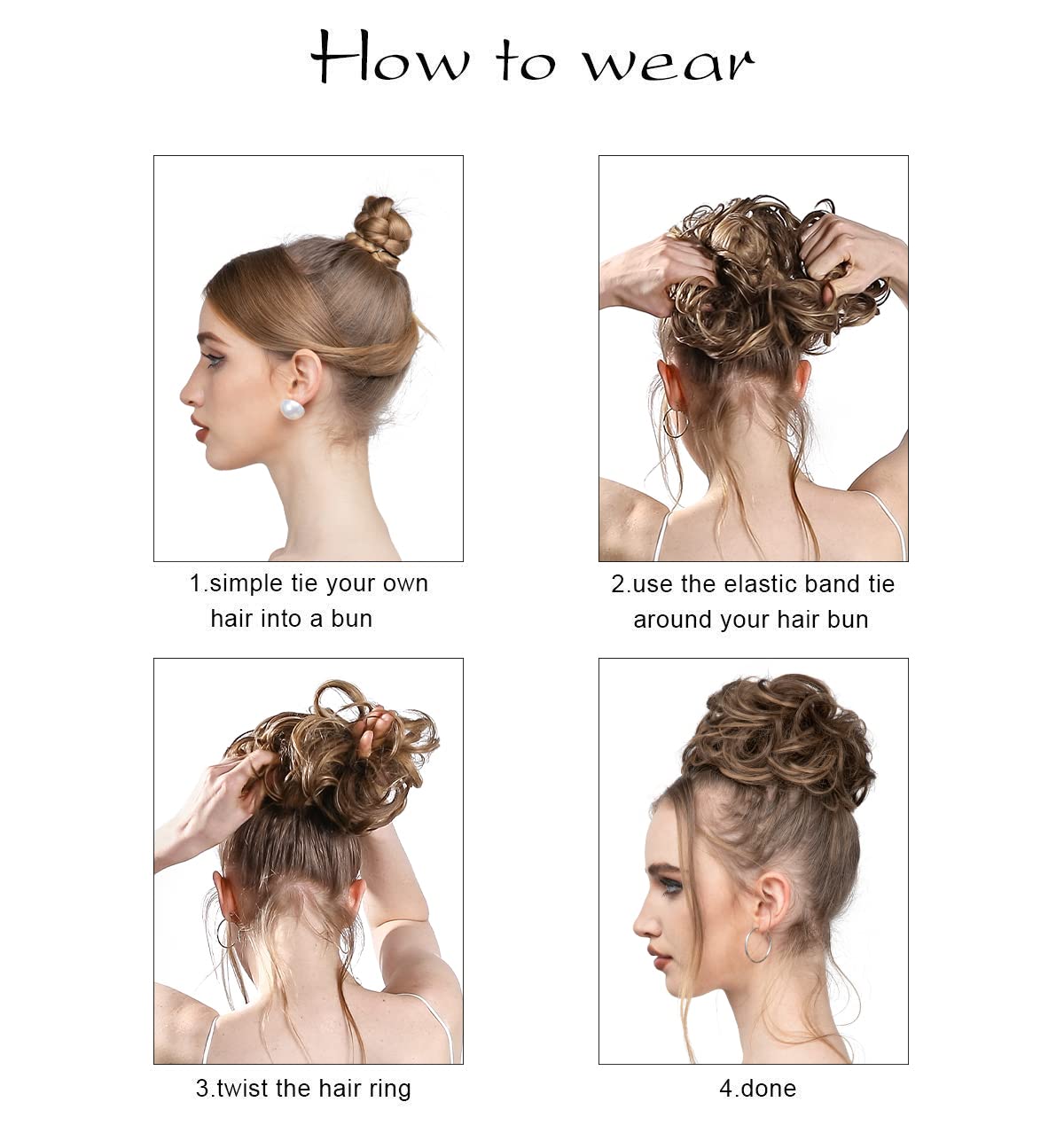 How to wear

1.simple tie your own hair into a bun

2.use the elastic band tie around your hair bun

3.twist the hair ring

4.done