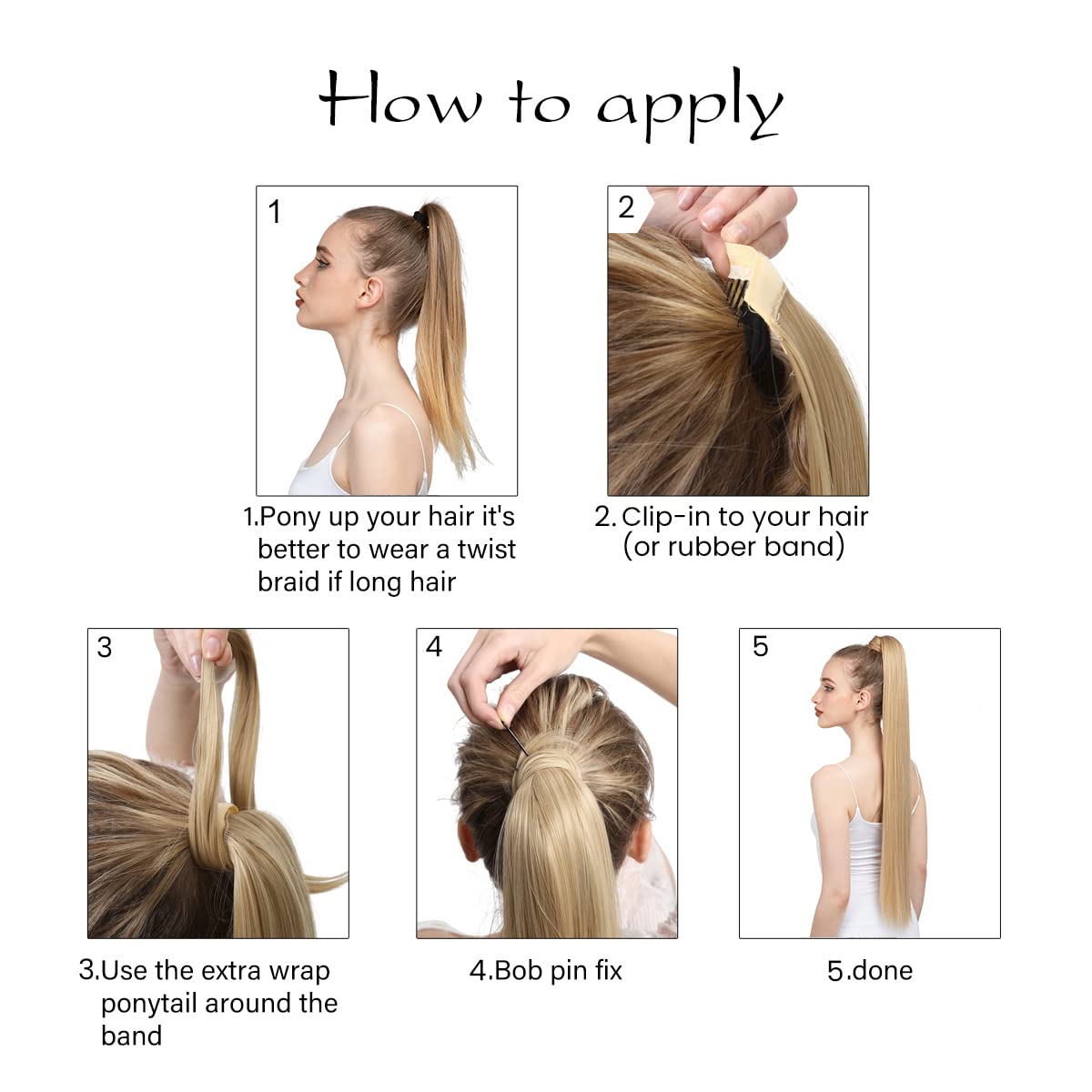 How to apply

1

1.Pony up your hair it's better to wear a twist braid if long hair

2

2. Clip-in to your hair (or rubber band)

3

3.Use the extra wrap ponytail around the band

4

4.Bob pin fix

5

5.done