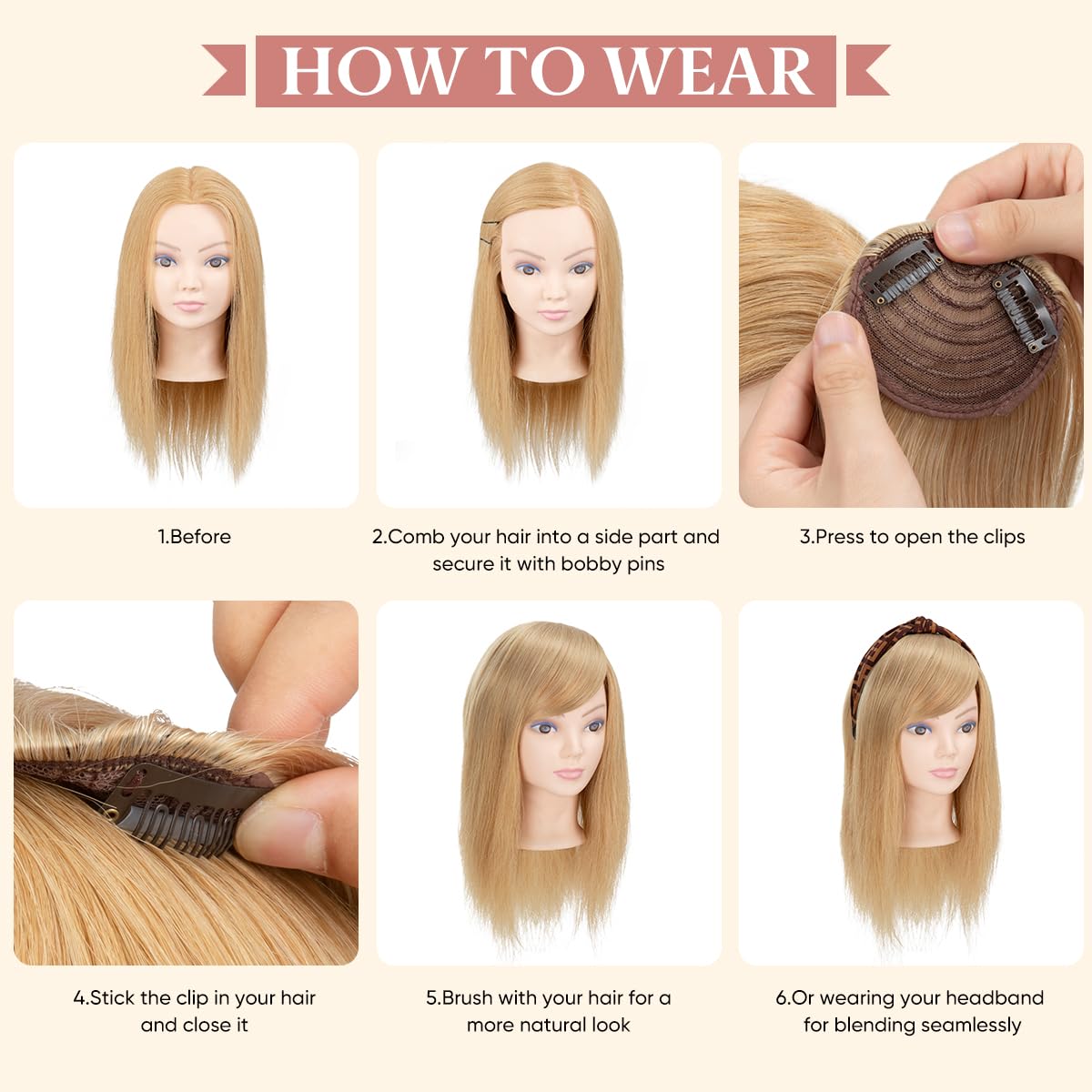 HOW TO WEAR

1.Before

2.Comb your hair into a side part and secure it with bobby pins

3.Press to open the clips

4.Stick the clip in your hair and close it

5.Brush with your hair for a more natural look

6.Or wearing your headband for blending seamlessly